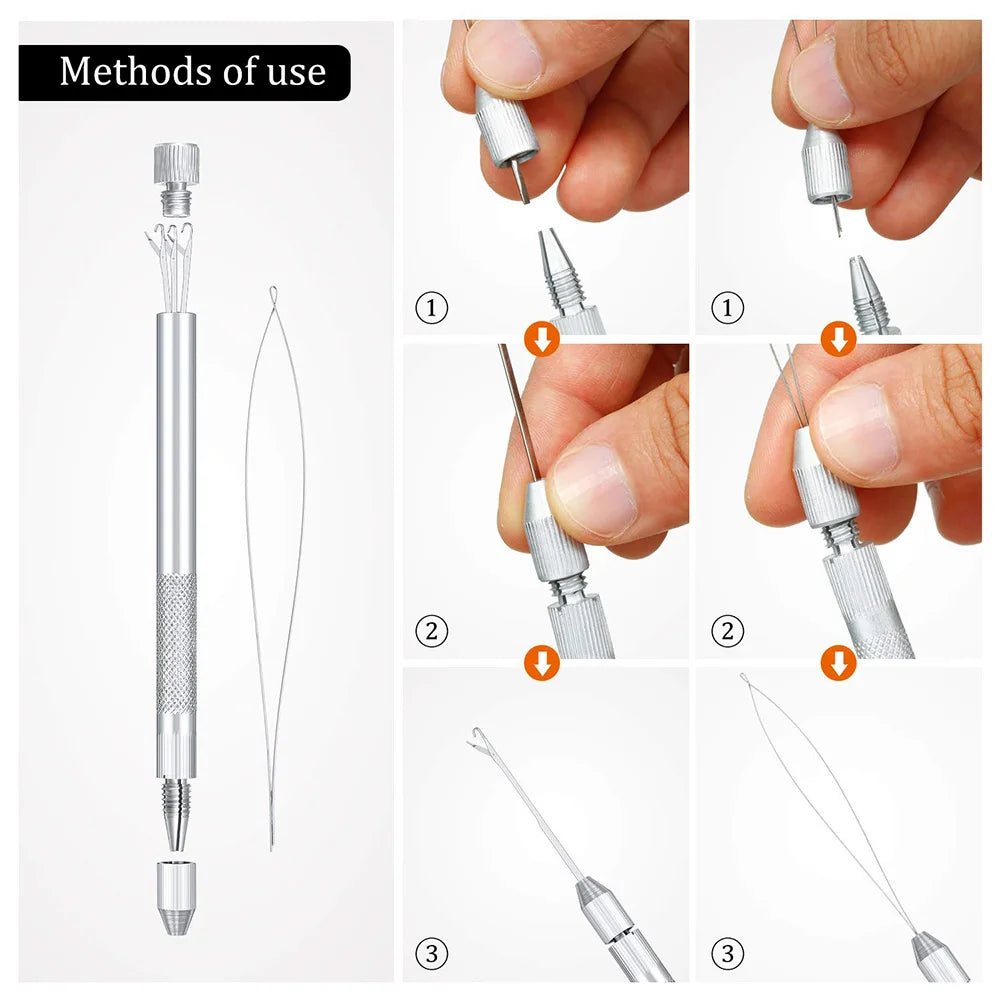 Methods of use

①

①

②

②

③

③